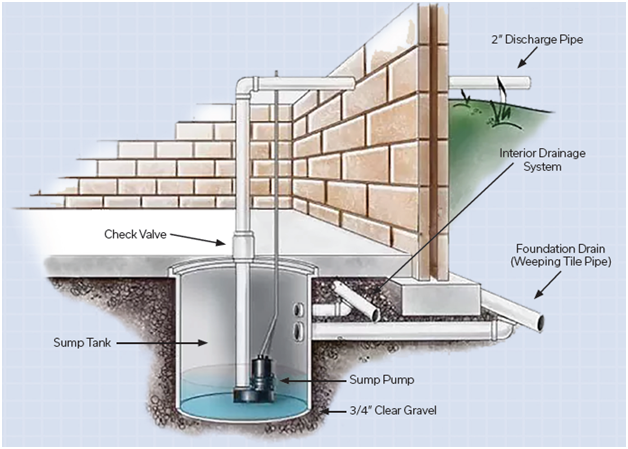 2" Discharge Pipe

Interior Drainage System

Check Valve

Foundation Drain (Weeping Tile Pipe)

Sump Tank

Sump Pump

3/4" Clear Gravel