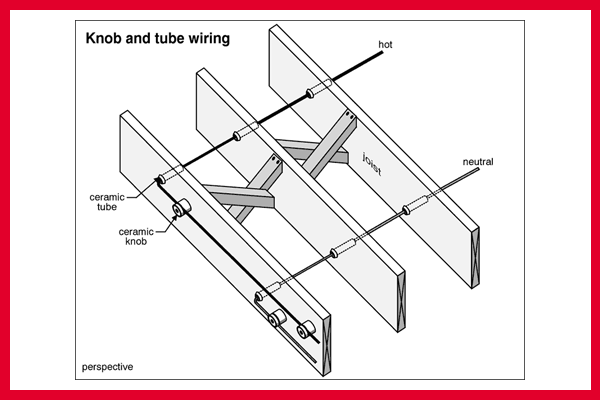 Knob and tube wiring

hot

joist

neutral

ceramic tube

ceramic knob

perspective