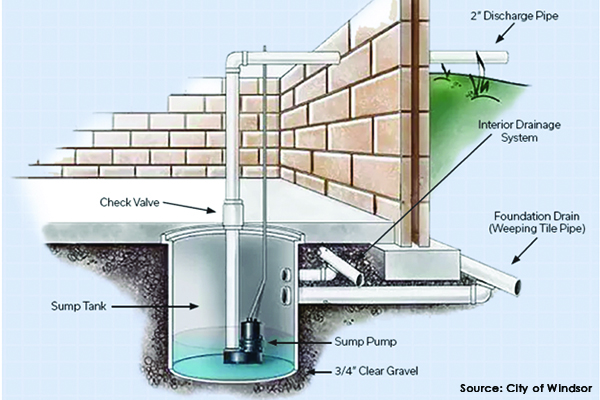 2" Discharge Pipe

Interior Drainage System

Check Valve

Foundation Drain (Weeping Tile Pipe)

Sump Tank

Sump Pump

3/4" Clear Gravel

Source: City of Windsor